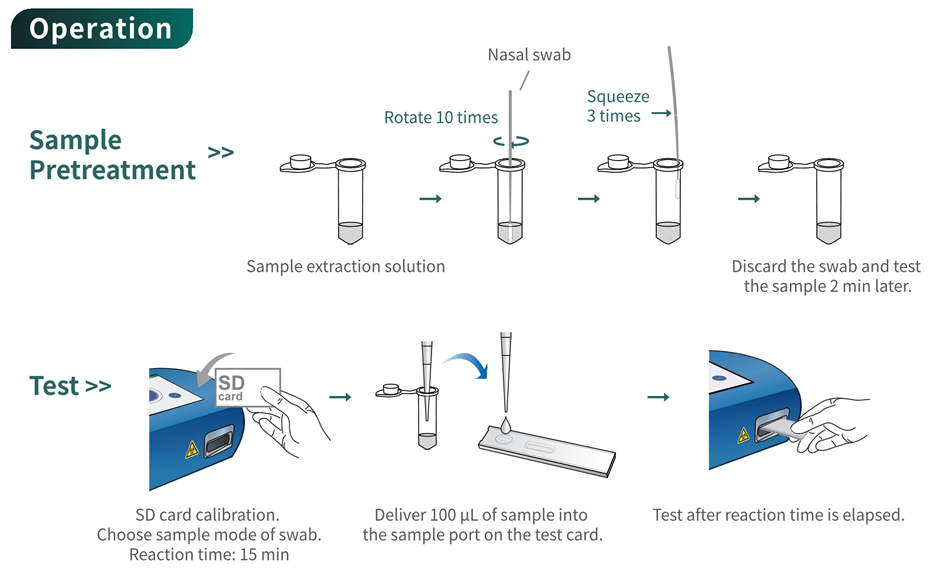 Operation

Sample Pretreatment >>

Nasal swab

Rotate 10 times

Squeeze 3 times

Sample extraction solution

Discard the swab and test the sample 2 min later.

Test >>

SD card

SD card calibration. Choose sample mode of swab. Reaction time: 15 min

Deliver 100 μL of sample into the sample port on the test card.

Test after reaction time is elapsed.